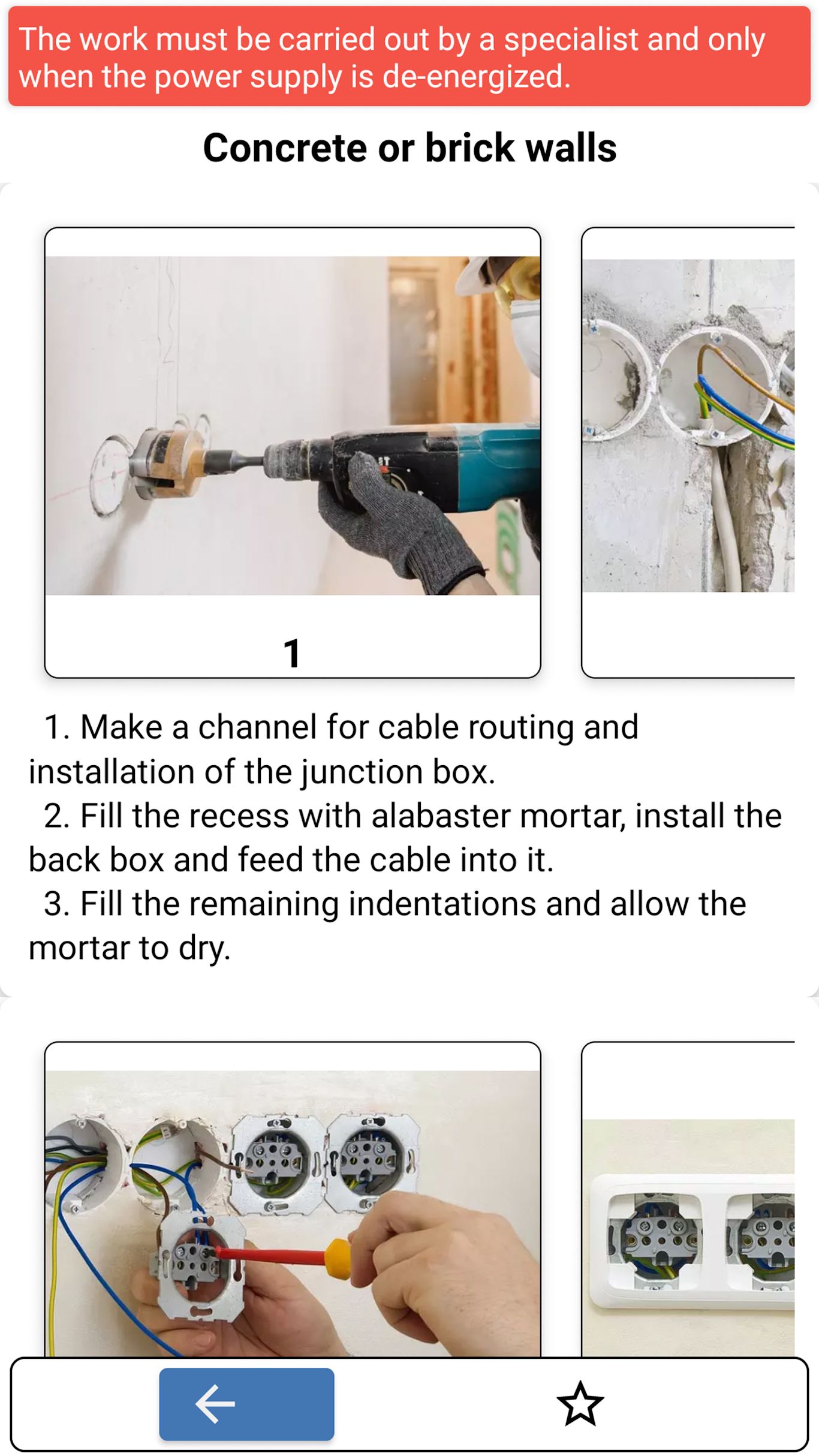 The work must be carried out by a specialist and only when the power supply is de-energized.

Concrete or brick walls

1

1. Make a channel for cable routing and installation of the junction box.
2. Fill the recess with alabaster mortar, install the back box and feed the cable into it.
3. Fill the remaining indentations and allow the mortar to dry.